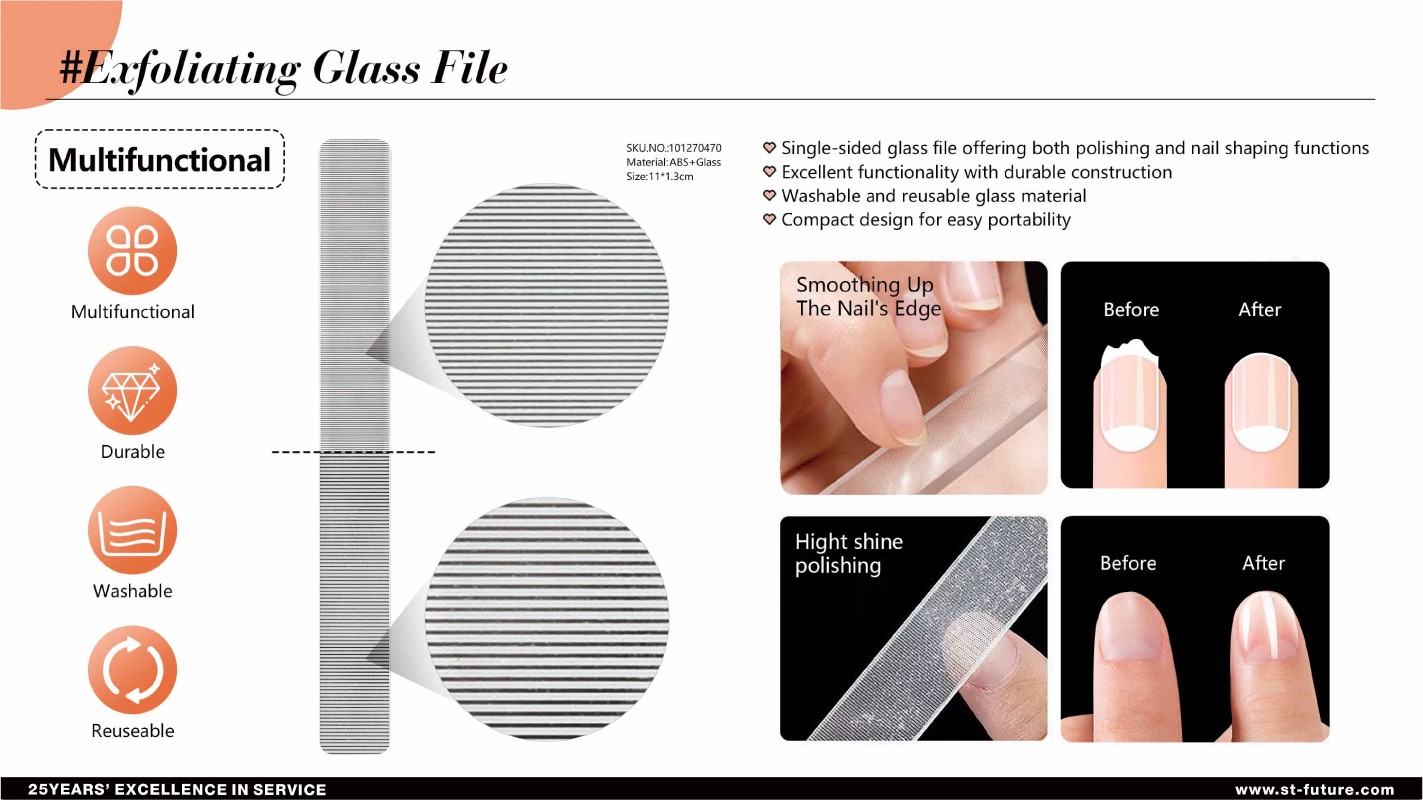 #Exfoliating Glass File

Multifunctional

Multifunctional

Durable

Washable

Reuseable

SKU.NO.:101270470
Material:ABS+Glass
Size:11*1.3cm

Single-sided glass file offering both polishing and nail shaping functions
Excellent functionality with durable construction
Washable and reusable glass material
Compact design for easy portability

Smoothing Up The Nail's Edge

Before After

Hight shine polishing

Before After

25YEARS' EXCELLENCE IN SERVICE

www.st-future.com