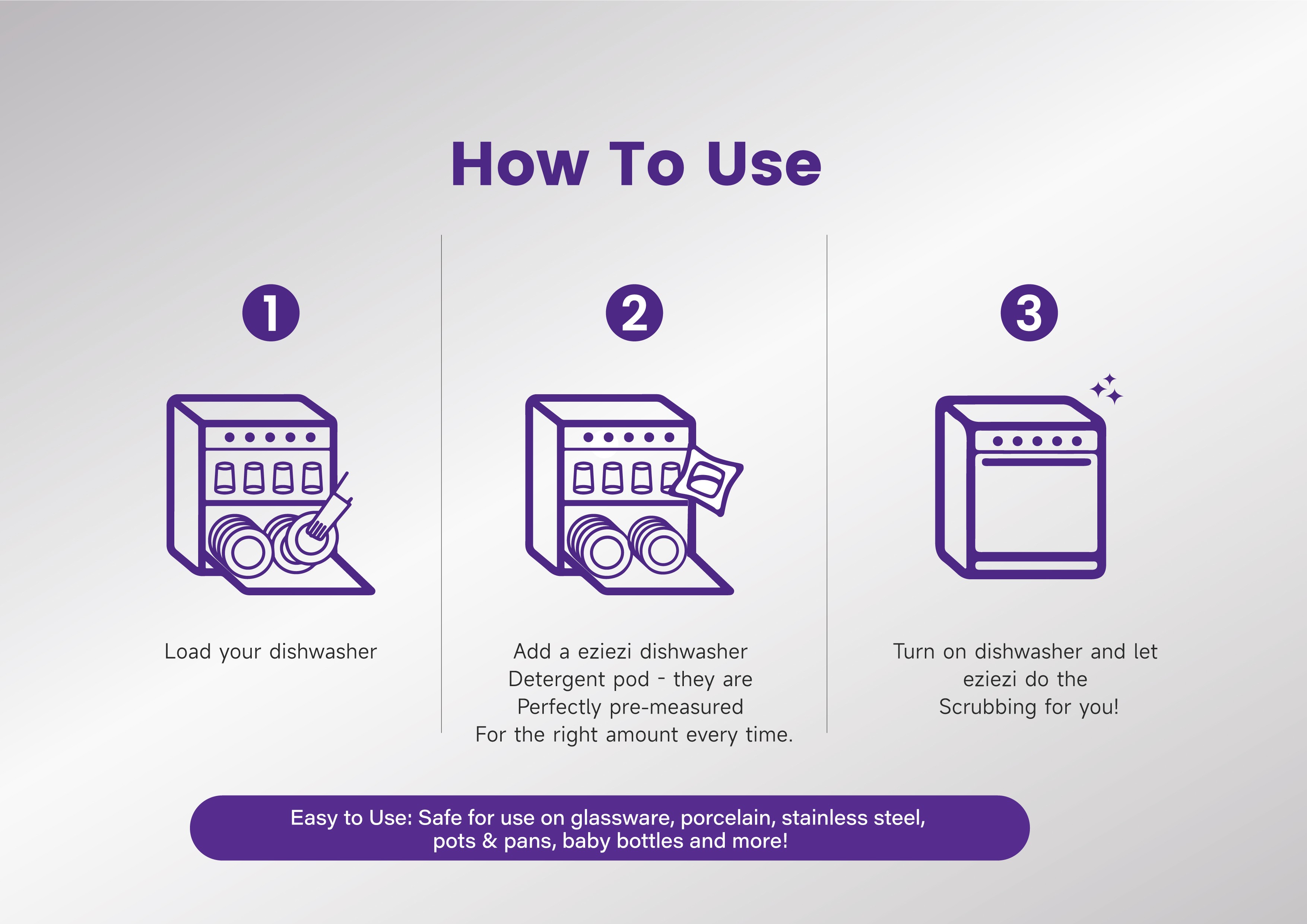 How To Use

1

Load your dishwasher

2

Add a eziezi dishwasher Detergent pod - they are Perfectly pre-measured For the right amount every time.

3

Turn on dishwasher and let eziezi do the Scrubbing for you!

Easy to Use: Safe for use on glassware, porcelain, stainless steel, pots & pans, baby bottles and more!