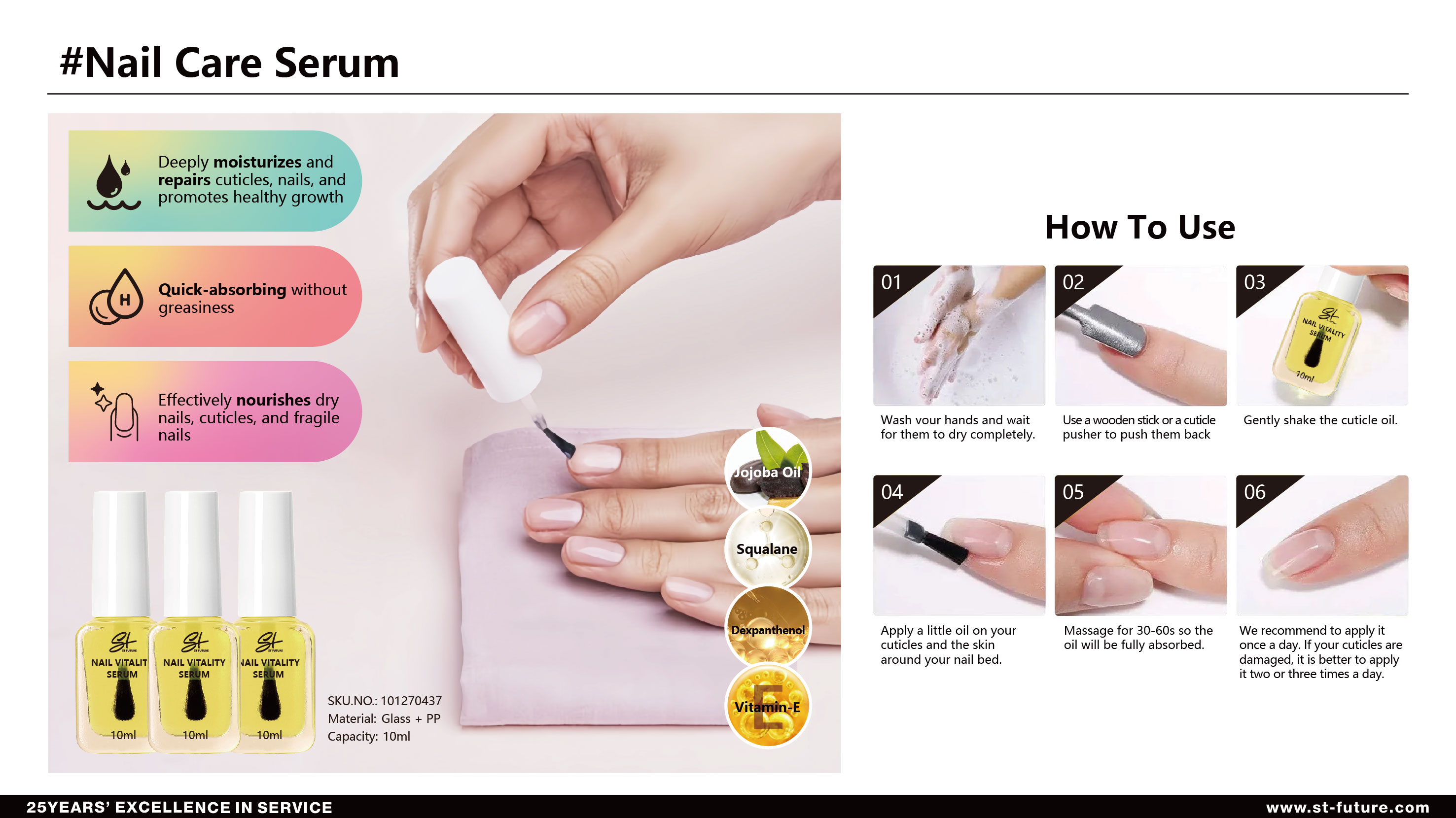 #Nail Care Serum

Deeply moisturizes and repairs cuticles, nails, and promotes healthy growth

H

Quick-absorbing without greasiness

Effectively nourishes dry nails, cuticles, and fragile nails

St
ST FUTURE
NAIL VITALIT
SERUM
10ml

St
ST FUTURE
NAIL VITALITY
SERUM
10ml

St
ST FUTURE
NAIL VITALITY
SERUM
10ml

SKU.NO.: 101270437
Material: Glass + PP
Capacity: 10ml

Jojoba Oil
Squalane
Dexpanthenol
Vitamin-E

How To Use

01
Wash vour hands and wait for them to dry completely.

02
Use a wooden stick or a cuticle pusher to push them back

03
St
NAIL VITALITY
SERUM
10ml
Gently shake the cuticle oil.

04
Apply a little oil on your cuticles and the skin around your nail bed.

05
Massage for 30-60s so the oil will be fully absorbed.

06
We recommend to apply it once a day. If your cuticles are damaged, it is better to apply it two or three times a day.

25YEARS' EXCELLENCE IN SERVICE
www.st-future.com